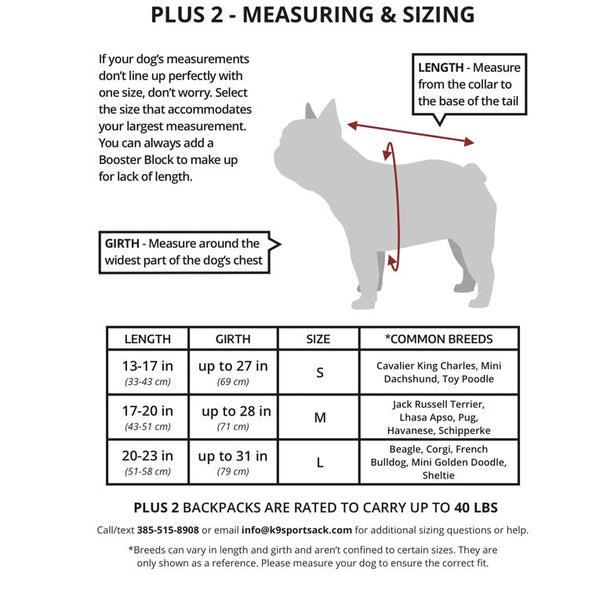 PLUS 2 - MEASURING & SIZING

If your dog's measurements don't line up perfectly with one size, don't worry. Select the size that accommodates your largest measurement. You can always add a Booster Block to make up for lack of length.

LENGTH - Measure from the collar to the base of the tail

GIRTH - Measure around the widest part of the dog's chest

| LENGTH | GIRTH | SIZE | *COMMON BREEDS |
|---|---|---|---|
| 13-17 in (33-43 cm) | up to 27 in (69 cm) | S | Cavalier King Charles, Mini Dachshund, Toy Poodle |
| 17-20 in (43-51 cm) | up to 28 in (71 cm) | M | Jack Russell Terrier, Lhasa Apso, Pug, Havanese, Schipperke |
| 20-23 in (51-58 cm) | up to 31 in (79 cm) | L | Beagle, Corgi, French Bulldog, Mini Golden Doodle, Sheltie |

PLUS 2 BACKPACKS ARE RATED TO CARRY UP TO 40 LBS

Call/text 385-515-8908 or email info@k9sportsack.com for additional sizing questions or help.

*Breeds can vary in length and girth and aren't confined to certain sizes. They are only shown as a reference. Please measure your dog to ensure the correct fit.